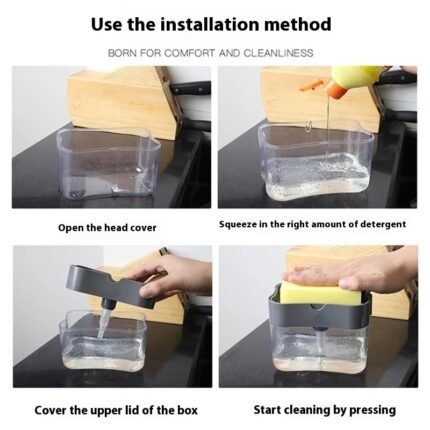 Use the installation method

BORN FOR COMFORT AND CLEANLINESS

Open the head cover

Squeeze in the right amount of detergent

Cover the upper lid of the box

Start cleaning by pressing