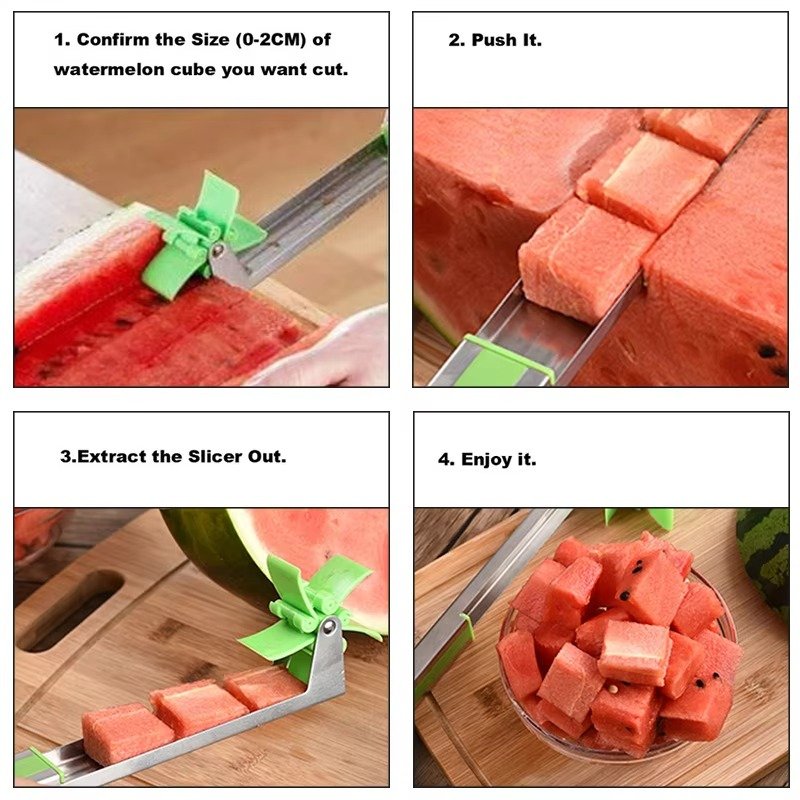 1. Confirm the Size (0-2CM) of watermelon cube you want cut.

2. Push It.

3.Extract the Slicer Out.

4. Enjoy it.