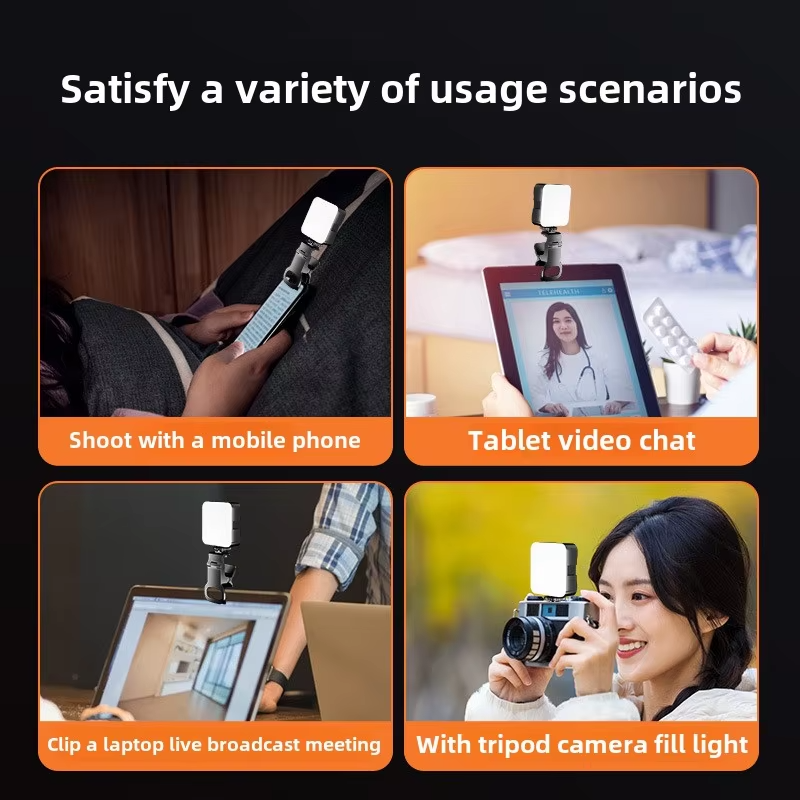 Satisfy a variety of usage scenarios

Shoot with a mobile phone

TELEHEALTH

Tablet video chat

Clip a laptop live broadcast meeting

With tripod camera fill light