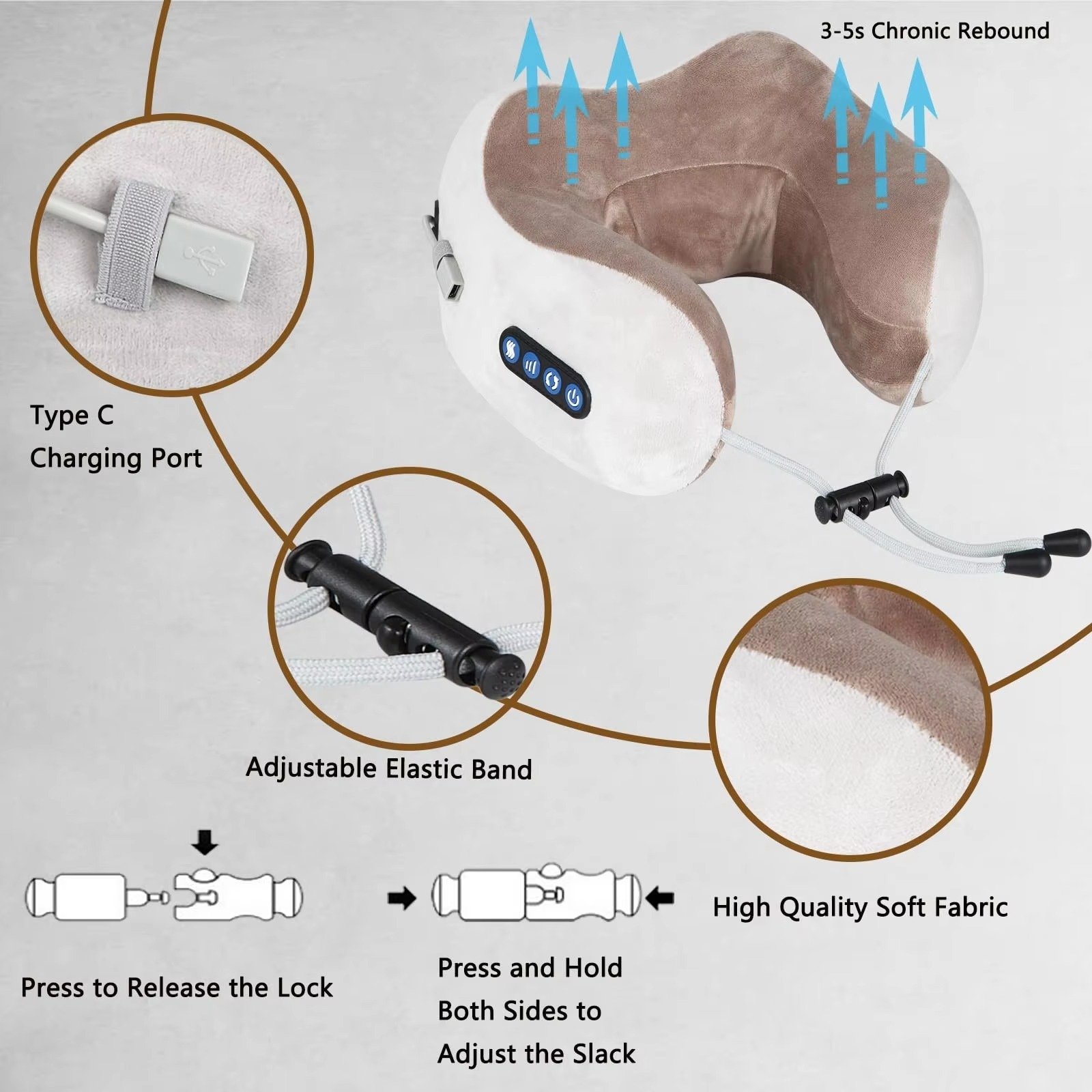 3-5s Chronic Rebound

Type C
Charging Port

Adjustable Elastic Band

High Quality Soft Fabric

Press to Release the Lock

Press and Hold
Both Sides to
Adjust the Slack